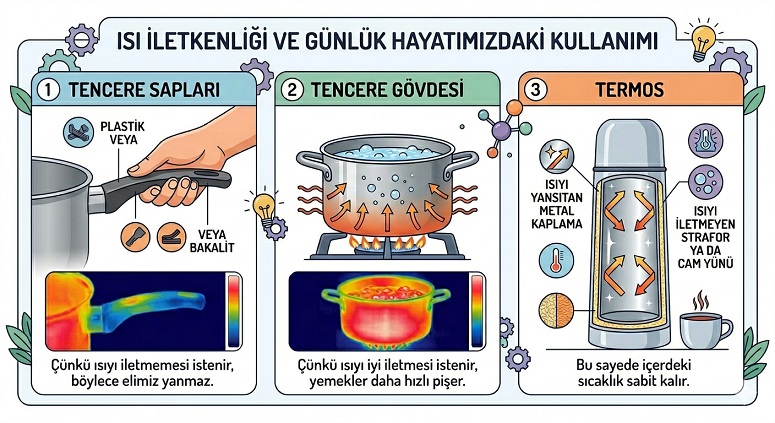 ISI İLETKENLİĞİ VE GÜNLÜK HAYATIMIZDAKİ KULLANIMI

1 TENCERE SAPLARI

PLASTİK VEYA

VEYA BAKALİT

Çünkü ısıyı iletmemesi istenir, böylece elimiz yanmaz.

2 TENCERE GÖVDESİ

Çünkü ısıyı iyi iletmesi istenir, yemekler daha hızlı pişer.

3 TERMOS

ISIYI YANSITAN METAL KAPLAMA

ISIYI İLETMEYEN STRAFOR YA DA CAM YÜNÜ

Bu sayede içerdeki sıcaklık sabit kalır.