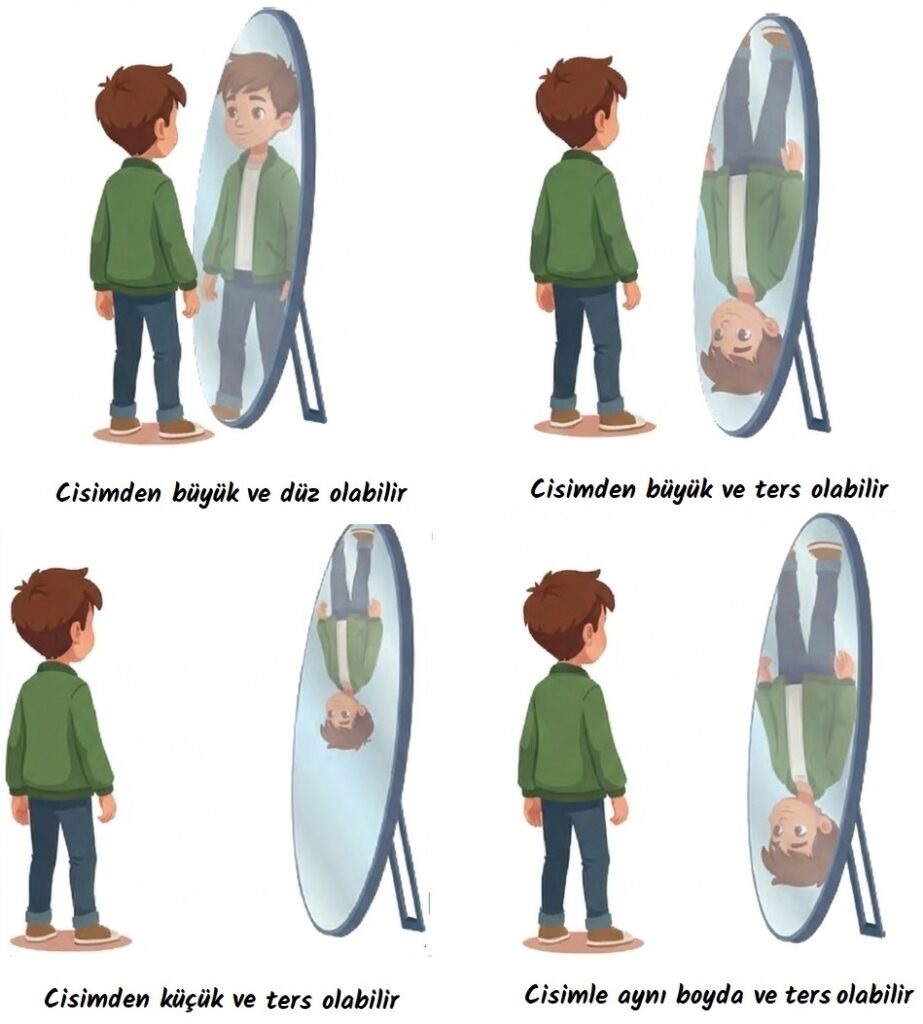 Cisimden büyük ve düz olabilir

Cisimden büyük ve ters olabilir

Cisimden küçük ve ters olabilir

Cisimle aynı boyda ve ters olabilir